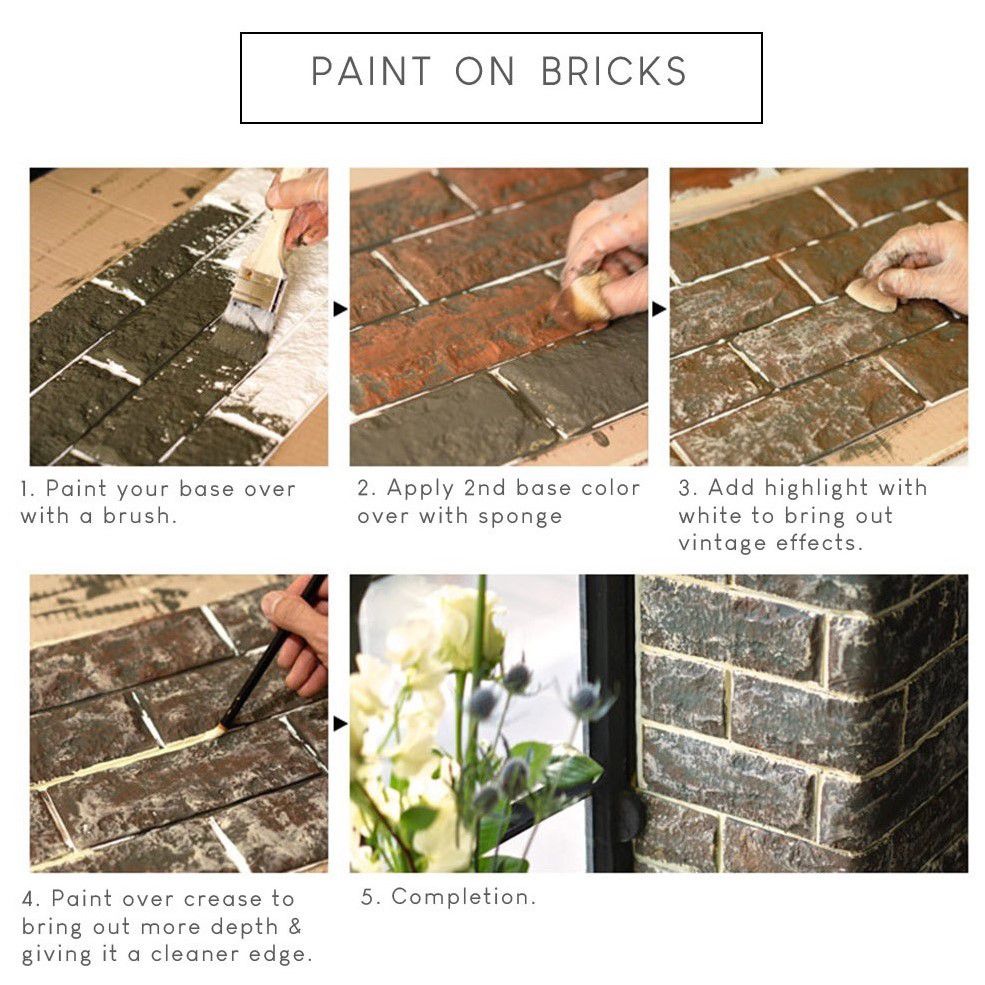 PAINT ON BRICKS

1. Paint your base over with a brush.

2. Apply 2nd base color over with sponge

3. Add highlight with white to bring out vintage effects.

4. Paint over crease to bring out more depth & giving it a cleaner edge.

5. Completion.